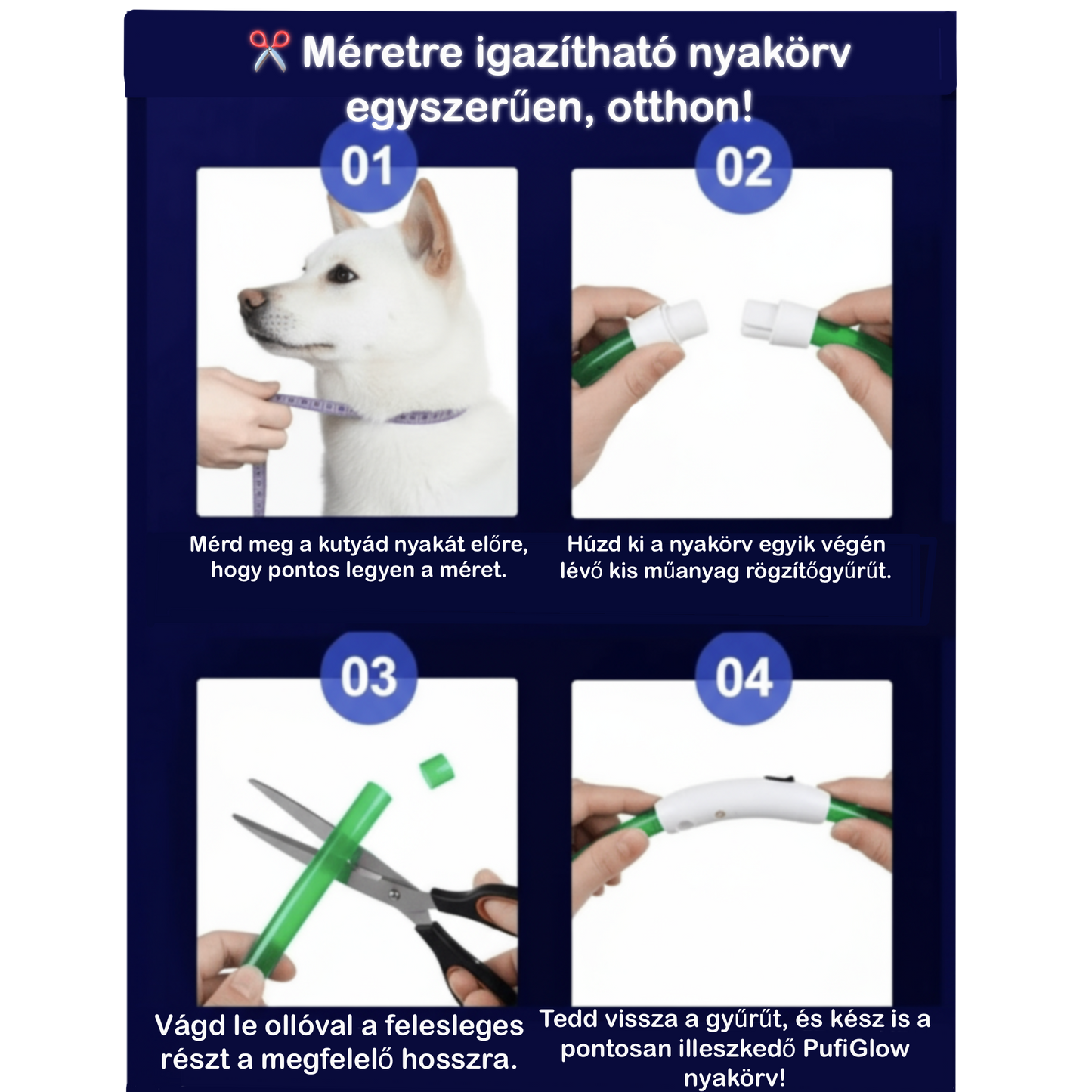 ✂️ Méretre igazítható nyakörv egyszerűen, otthon!

01

Mérd meg a kutyád nyakát előre, hogy pontos legyen a méret.

02

Húzd ki a nyakörv egyik végén lévő kis műanyag rögzítőgyűrűt.

03

Vágd le ollóval a felesleges részt a megfelelő hosszra.

04

Tedd vissza a gyűrűt, és kész is a pontosan illeszkedő PufiGlow nyakörv!